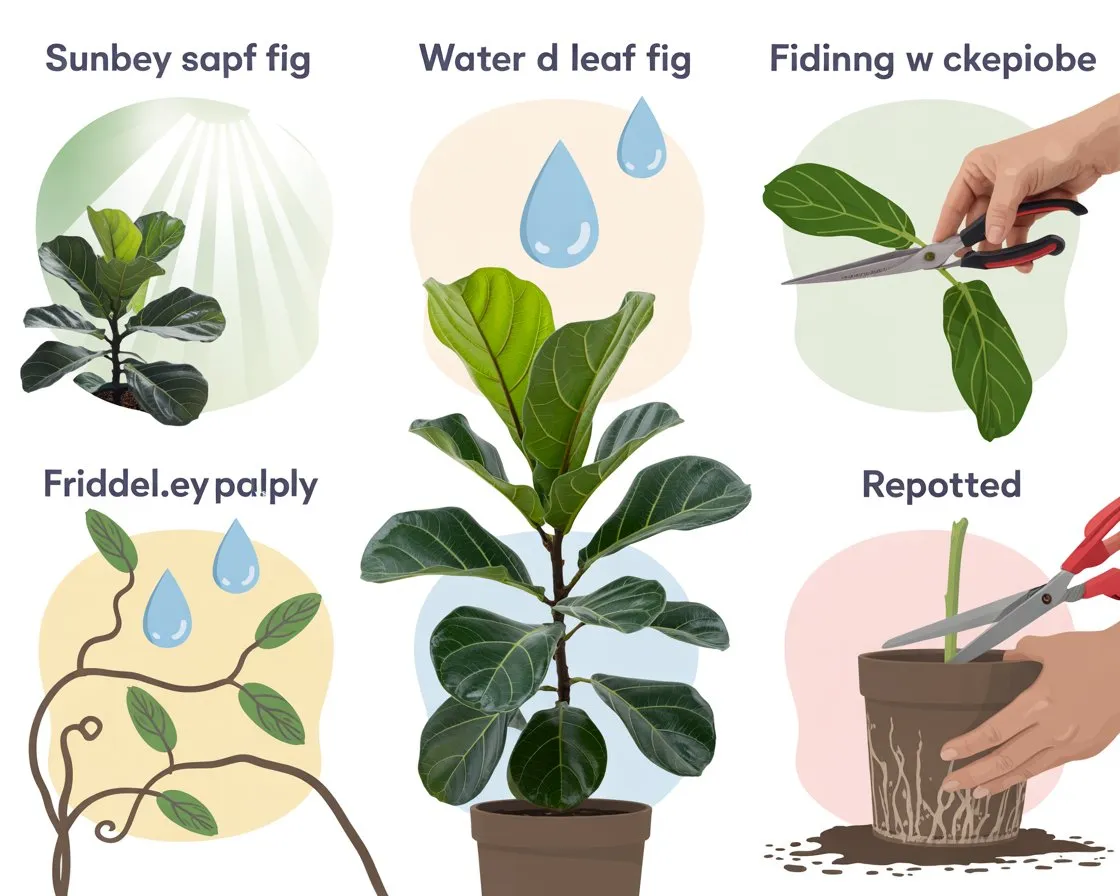 Sunbey sapf fig

Water d leaf fig

Fidinng w ckepiobe

Friddel.ey palply

Repotted