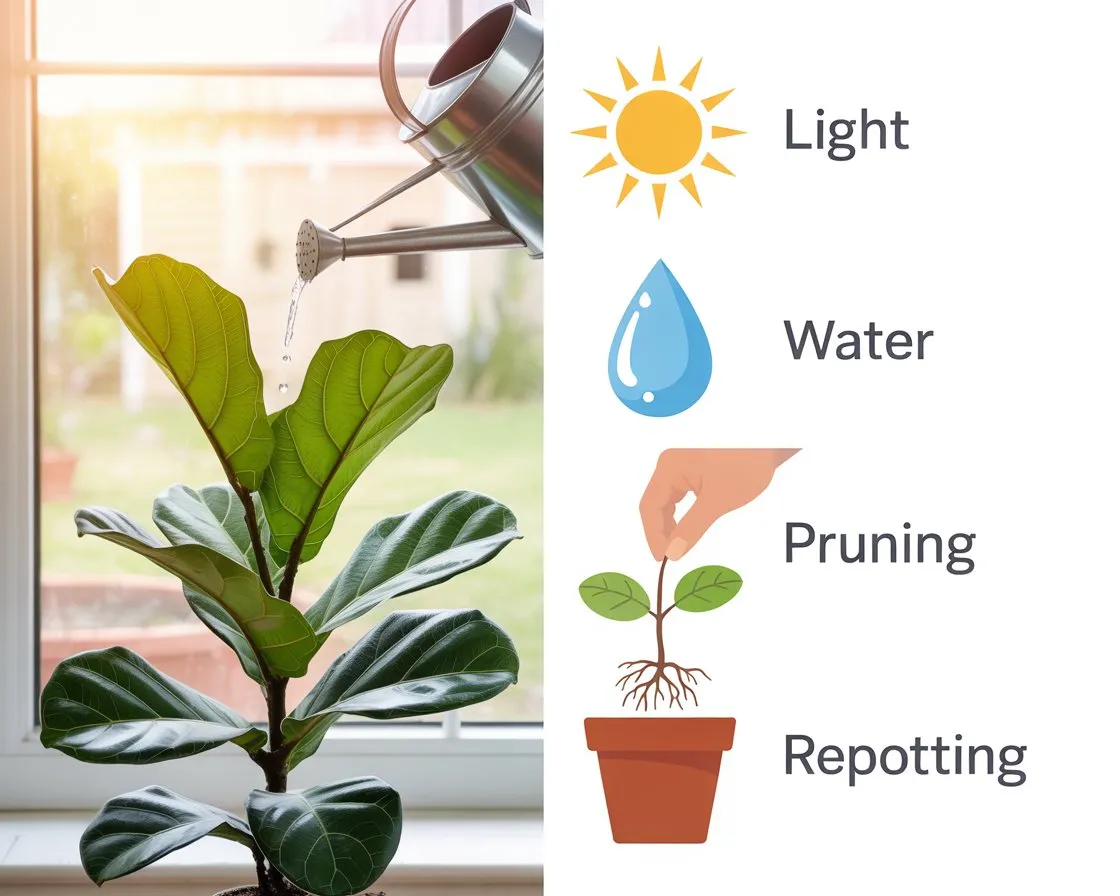 Light

Water

Pruning

Repotting